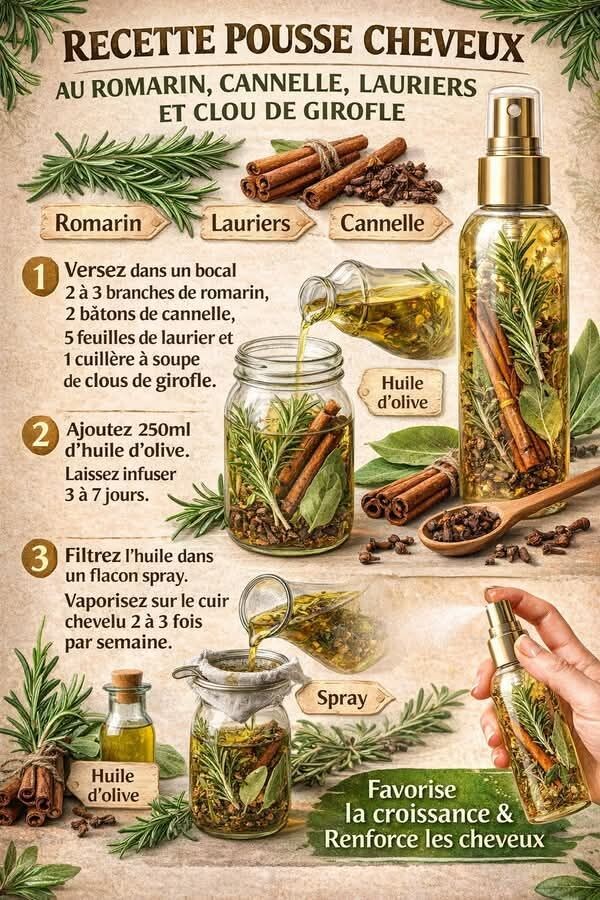 RECETTE POUSSE CHEVEUX

AU ROMARIN, CANNELLE, LAURIERS ET CLOU DE GIROFLE

Romarin

Lauriers

Cannelle

1 Versez dans un bocal 2 à 3 branches de romarin, 2 bâtons de cannelle, 5 feuilles de laurier et 1 cuillère à soupe de clous de girofle.

Huile d'olive

2 Ajoutez 250ml d'huile d'olive. Laissez infuser 3 à 7 jours.

3 Filtrez l'huile dans un flacon spray. Vaporisez sur le cuir chevelu 2 à 3 fois par semaine.

Spray

Huile d'olive

Favorise la croissance & Renforce les cheveux